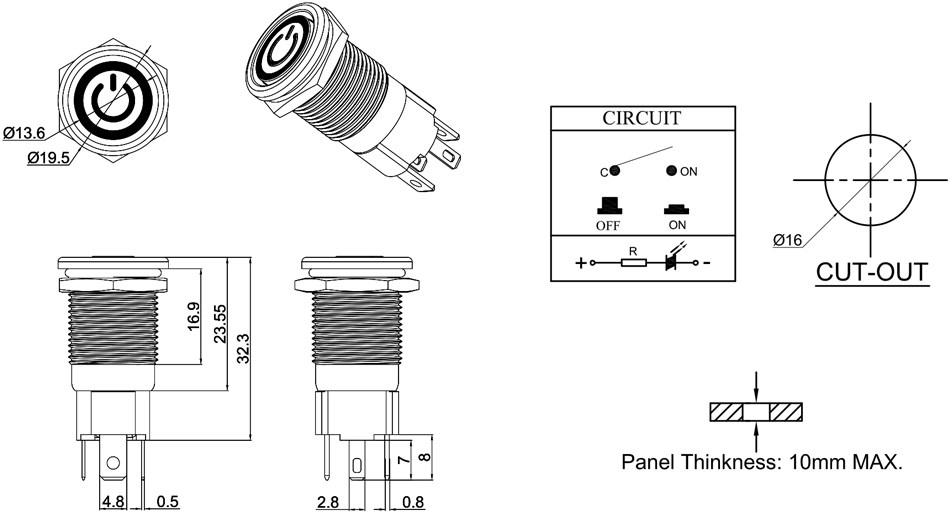 Ø13.6
Ø19.5

CIRCUIT
C
ON
OFF
ON
+
R
-

Ø16
CUT-OUT

16.9
23.55
32.3
4.8
0.5
2.8
0.8
7
8

Panel Thinkness: 10mm MAX.